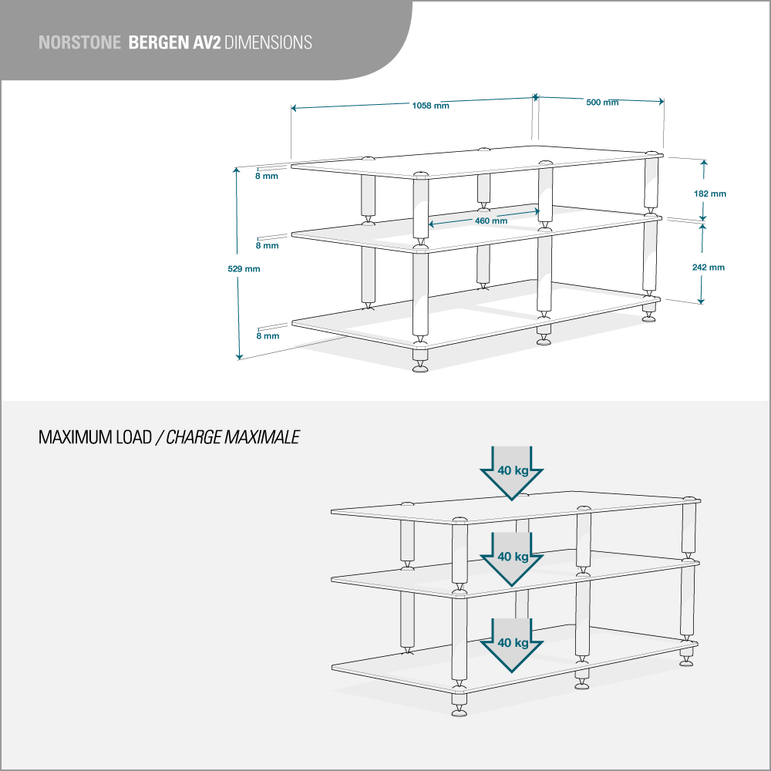 NORSTONE BERGEN AV2 DIMENSIONS

1058 mm

500 mm

8 mm

182 mm

460 mm

8 mm

529 mm

242 mm

8 mm

MAXIMUM LOAD / CHARGE MAXIMALE

40 kg

40 kg

40 kg